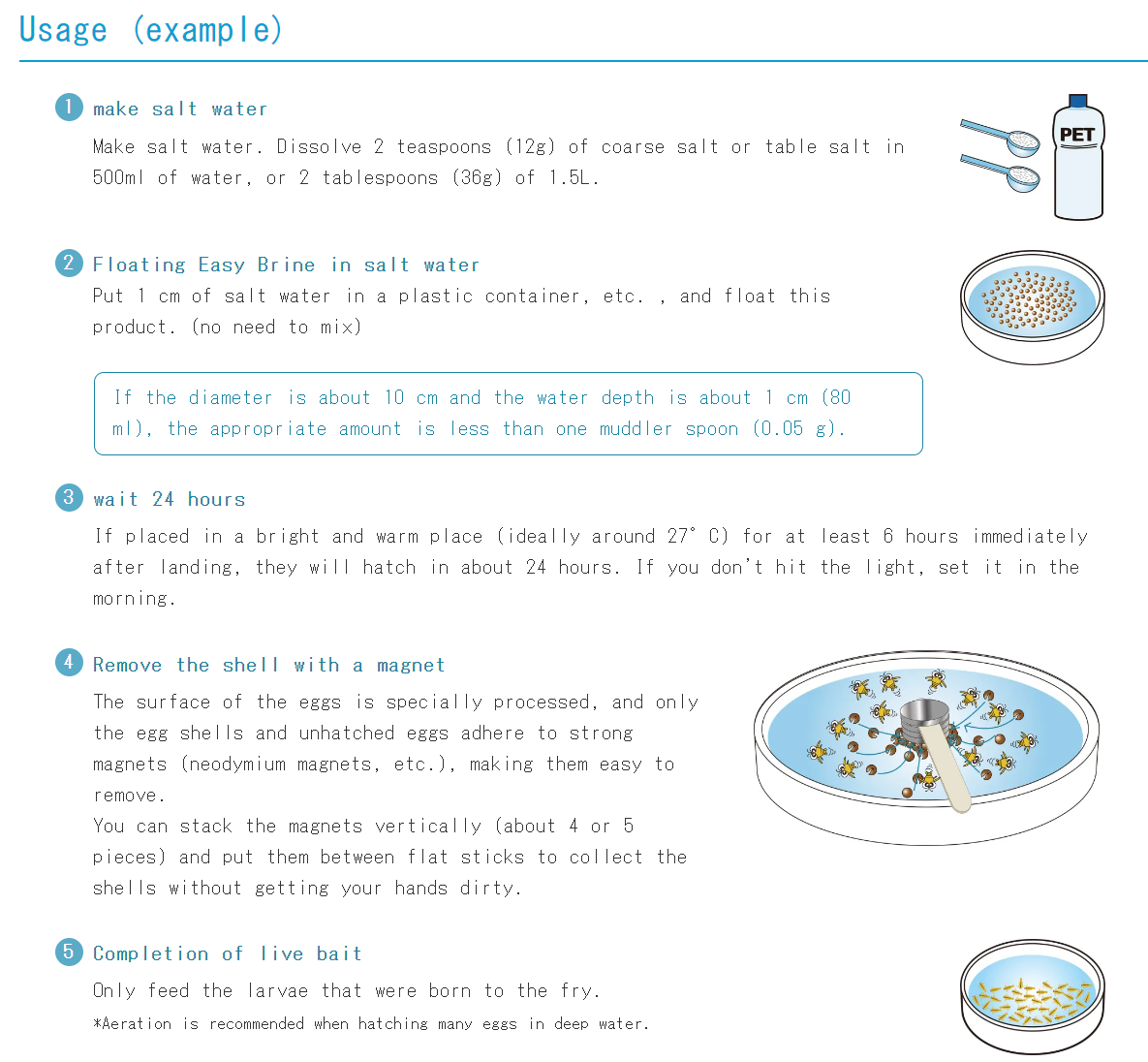 Usage (example)

1 make salt water

Make salt water. Dissolve 2 teaspoons (12g) of coarse salt or table salt in 500ml of water, or 2 tablespoons (36g) of 1.5L.

PET

2 Floating Easy Brine in salt water

Put 1 cm of salt water in a plastic container, etc. , and float this product. (no need to mix)

If the diameter is about 10 cm and the water depth is about 1 cm (80 ml), the appropriate amount is less than one muddler spoon (0.05 g).

3 wait 24 hours

If placed in a bright and warm place (ideally around 27° C) for at least 6 hours immediately after landing, they will hatch in about 24 hours. If you don't hit the light, set it in the morning.

4 Remove the shell with a magnet

The surface of the eggs is specially processed, and only the egg shells and unhatched eggs adhere to strong magnets (neodymium magnets, etc.), making them easy to remove.
You can stack the magnets vertically (about 4 or 5 pieces) and put them between flat sticks to collect the shells without getting your hands dirty.

5 Completion of live bait

Only feed the larvae that were born to the fry.
*Aeration is recommended when hatching many eggs in deep water.