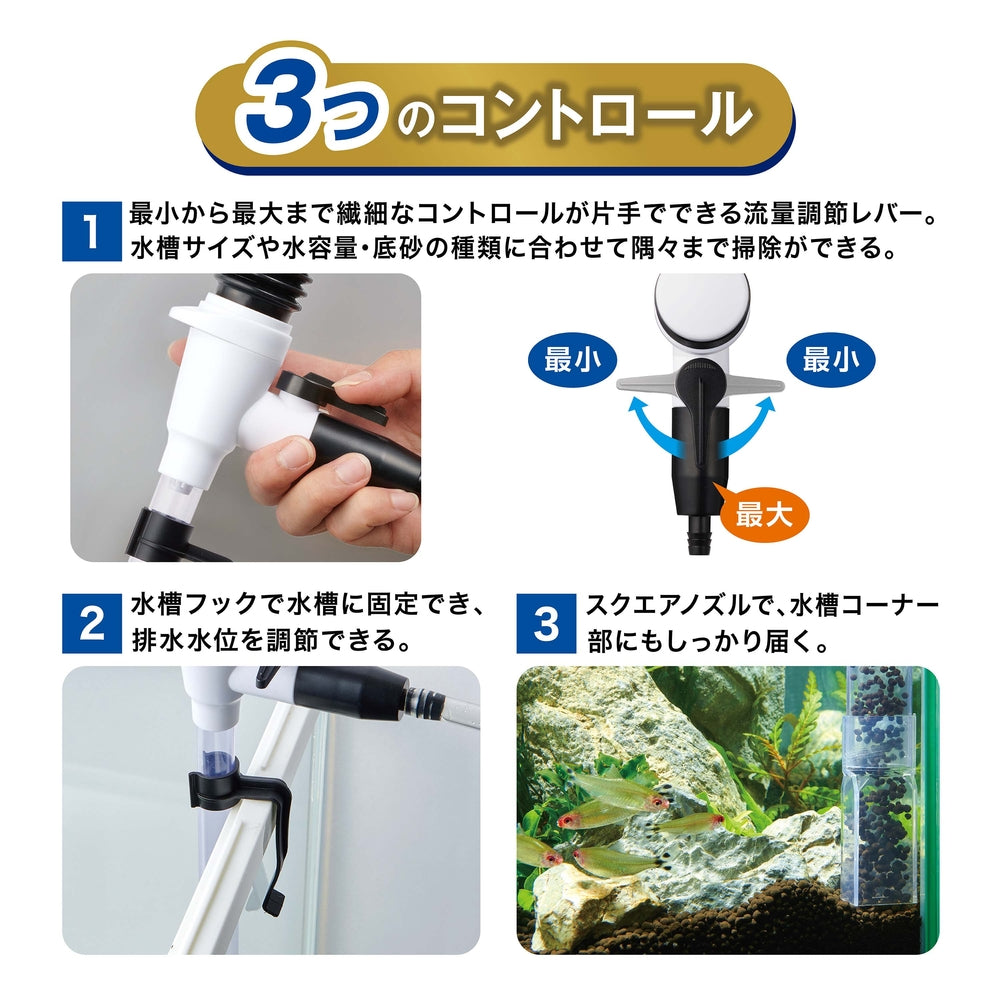 3つのコントロール

1 最小から最大まで繊細なコントロールが片手でできる流量調節レバー。水槽サイズや水容量・底砂の種類に合わせて隅々まで掃除ができる。

最小
最小
最大

2 水槽フックで水槽に固定でき、排水水位を調節できる。

3 スクエアノズルで、水槽コーナー部にもしっかり届く。