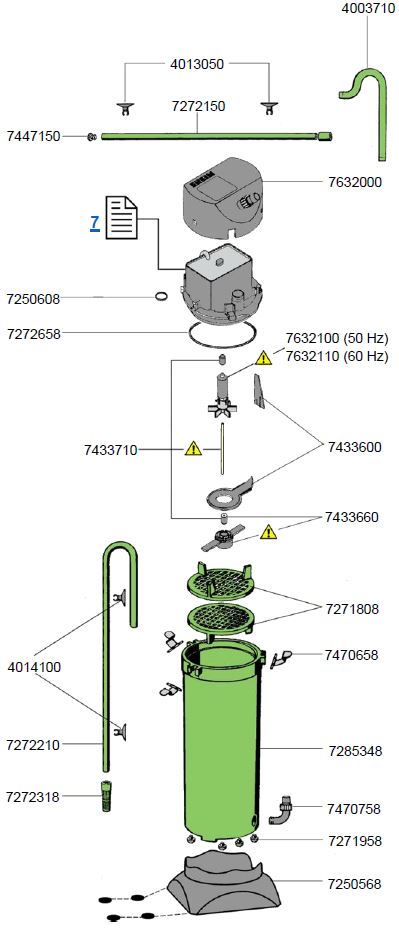 4003710
4013050
7272150
7447150
7632000
7
7250608
7272658
7632100 (50 Hz)
7632110 (60 Hz)
7433710
7433600
7433660
7271808
7470658
4014100
7272210
7285348
7272318
7470758
7271958
7250568