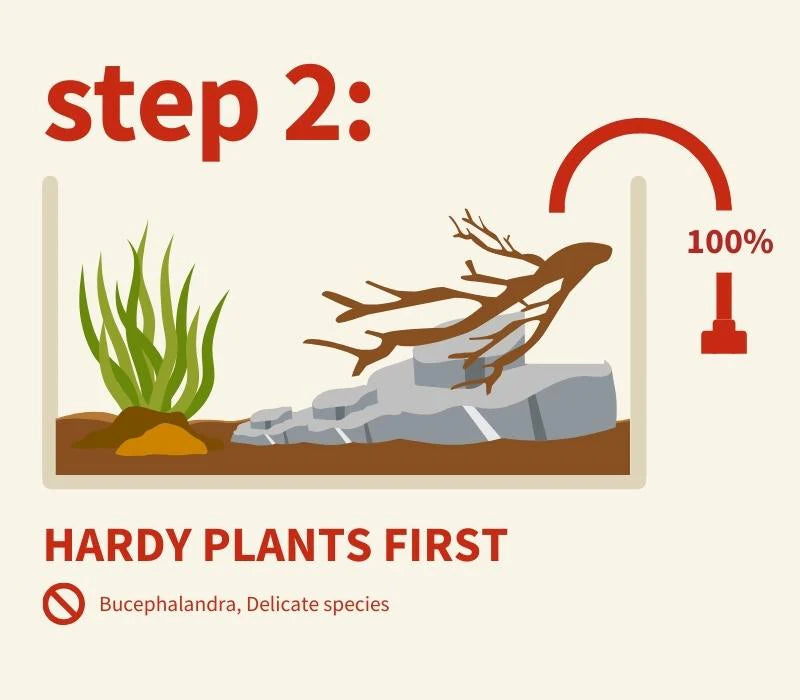 step 2:

100%

HARDY PLANTS FIRST

Bucephalandra, Delicate species