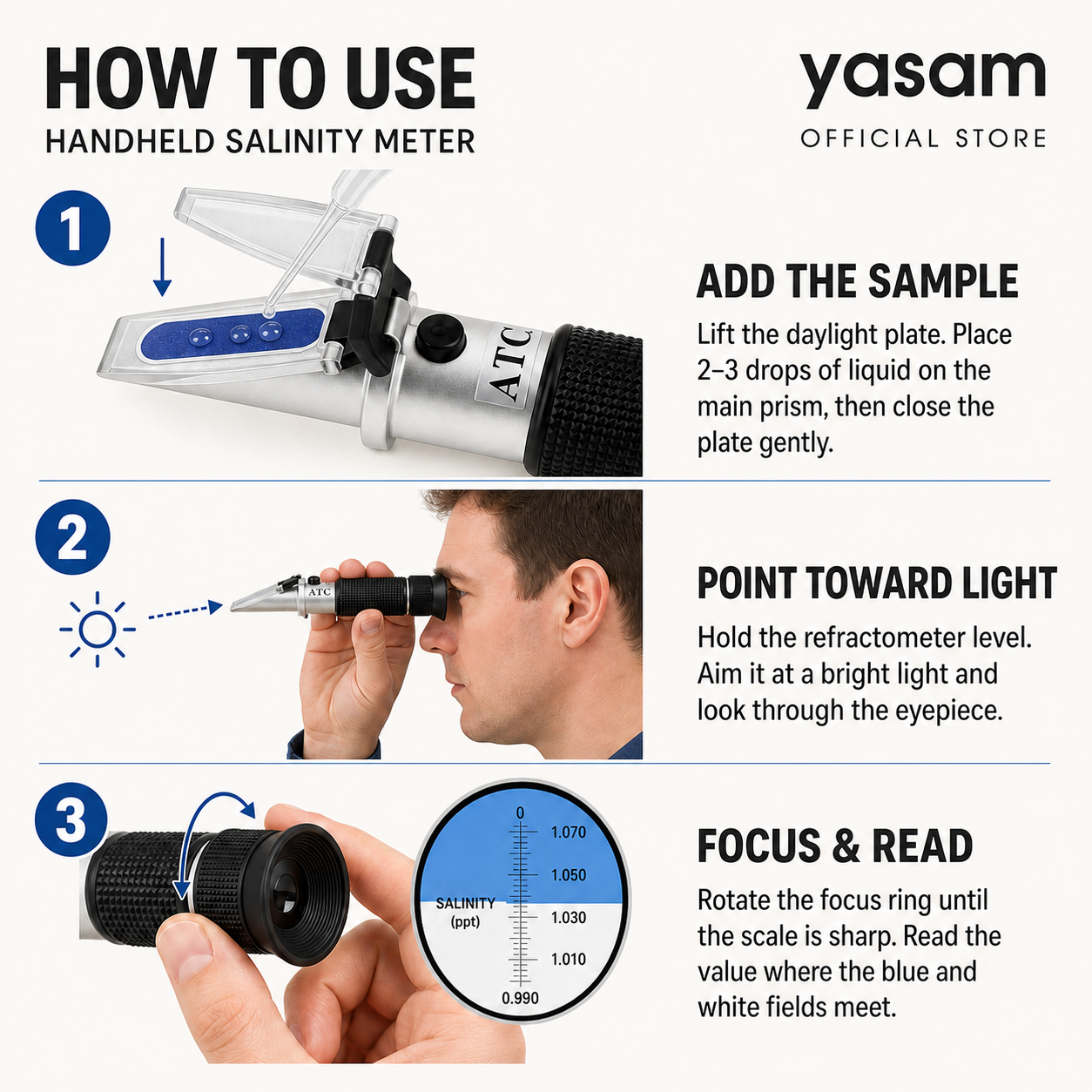 HOW TO USE
HANDHELD SALINITY METER

yasam
OFFICIAL STORE

1

ATC

ADD THE SAMPLE
Lift the daylight plate. Place 2–3 drops of liquid on the main prism, then close the plate gently.

2

ATC

POINT TOWARD LIGHT
Hold the refractometer level. Aim it at a bright light and look through the eyepiece.

3

0
1.070
1.050
SALINITY (ppt)
1.030
1.010
0.990

FOCUS & READ
Rotate the focus ring until the scale is sharp. Read the value where the blue and white fields meet.