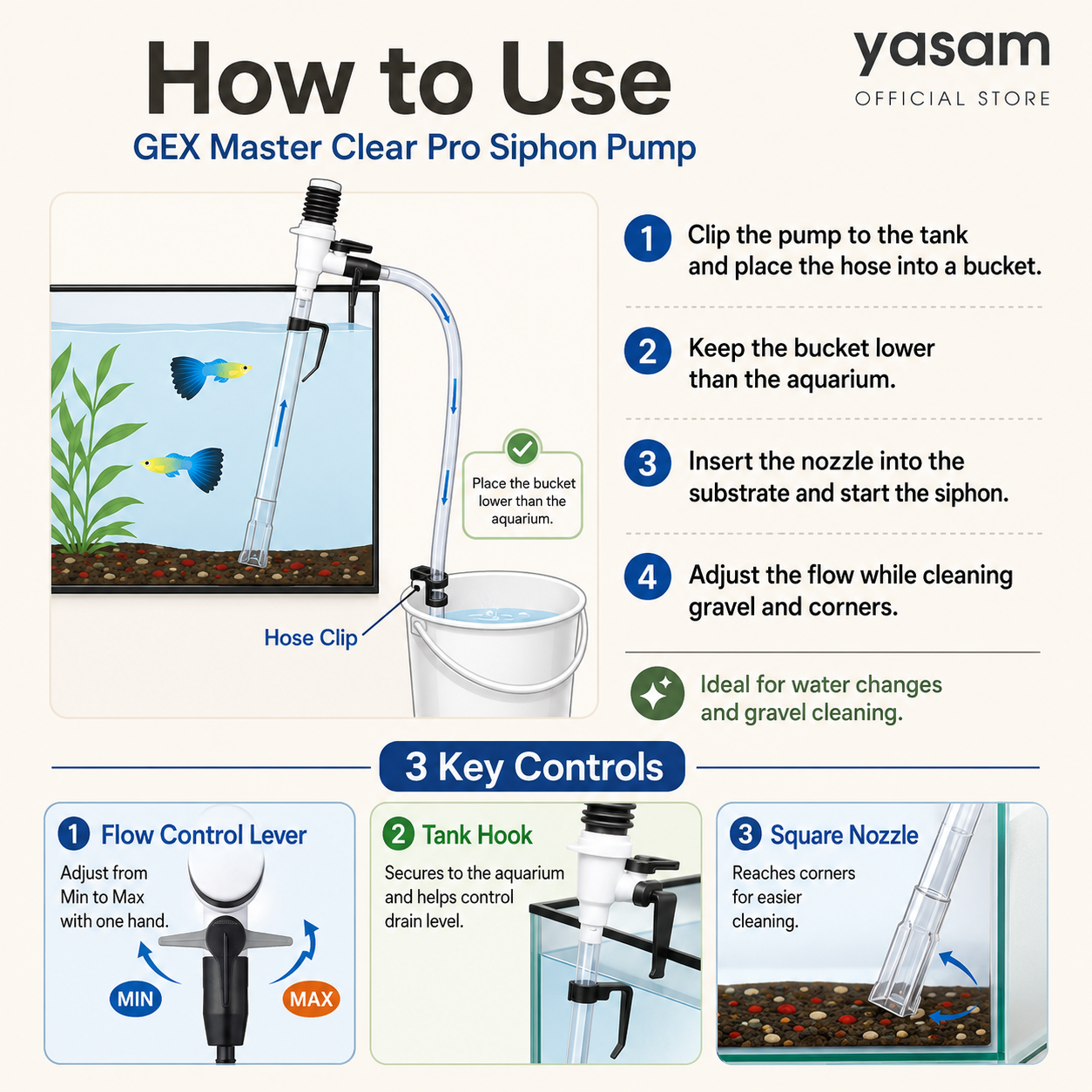 How to Use
GEX Master Clear Pro Siphon Pump

yasam
OFFICIAL STORE

Place the bucket lower than the aquarium.

Hose Clip

1 Clip the pump to the tank and place the hose into a bucket.

2 Keep the bucket lower than the aquarium.

3 Insert the nozzle into the substrate and start the siphon.

4 Adjust the flow while cleaning gravel and corners.

Ideal for water changes and gravel cleaning.

3 Key Controls

1 Flow Control Lever
Adjust from Min to Max with one hand.
MIN
MAX

2 Tank Hook
Secures to the aquarium and helps control drain level.

3 Square Nozzle
Reaches corners for easier cleaning.