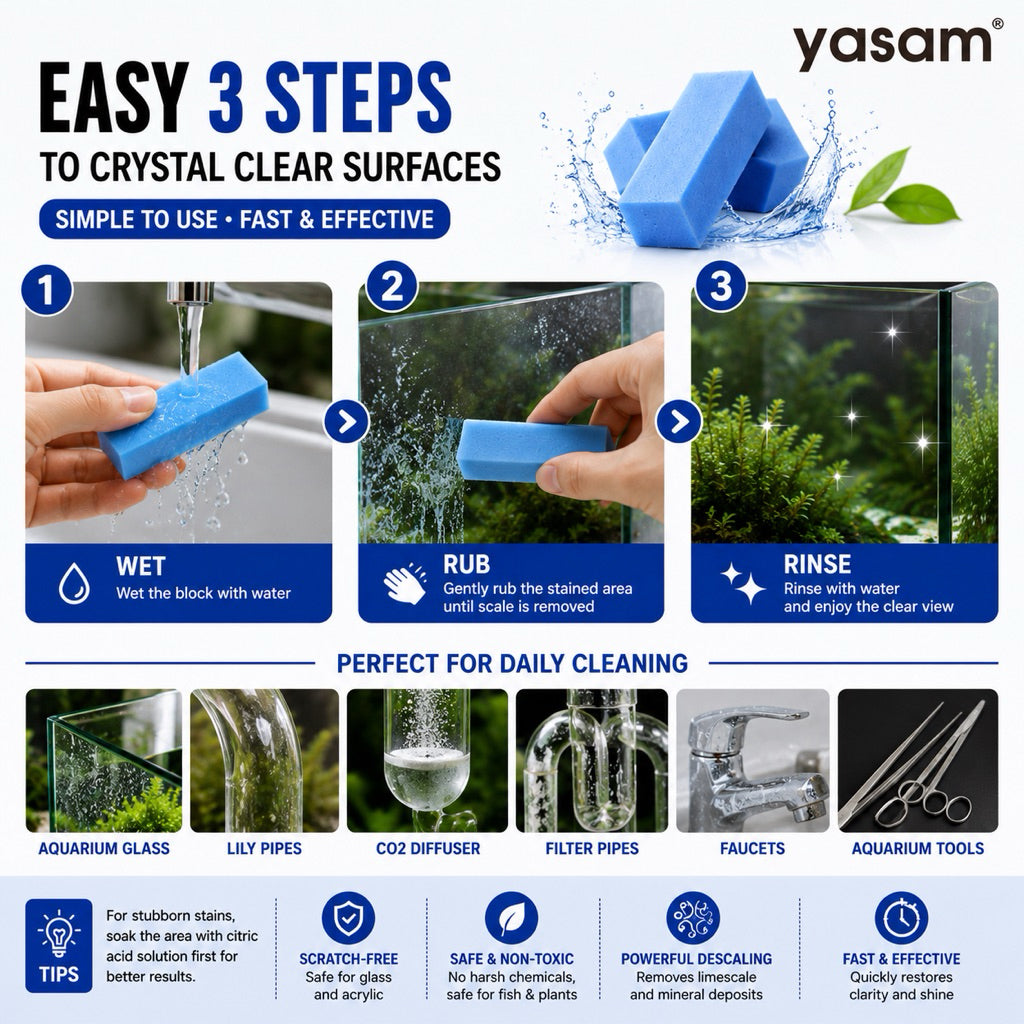 yasam®

EASY 3 STEPS
TO CRYSTAL CLEAR SURFACES

SIMPLE TO USE • FAST & EFFECTIVE

1

WET
Wet the block with water

2

RUB
Gently rub the stained area until scale is removed

3

RINSE
Rinse with water and enjoy the clear view

PERFECT FOR DAILY CLEANING

AQUARIUM GLASS

LILY PIPES

CO2 DIFFUSER

FILTER PIPES

FAUCETS

AQUARIUM TOOLS

TIPS
For stubborn stains, soak the area with citric acid solution first for better results.

SCRATCH-FREE
Safe for glass and acrylic

SAFE & NON-TOXIC
No harsh chemicals, safe for fish & plants

POWERFUL DESCALING
Removes limescale and mineral deposits

FAST & EFFECTIVE
Quickly restores clarity and shine