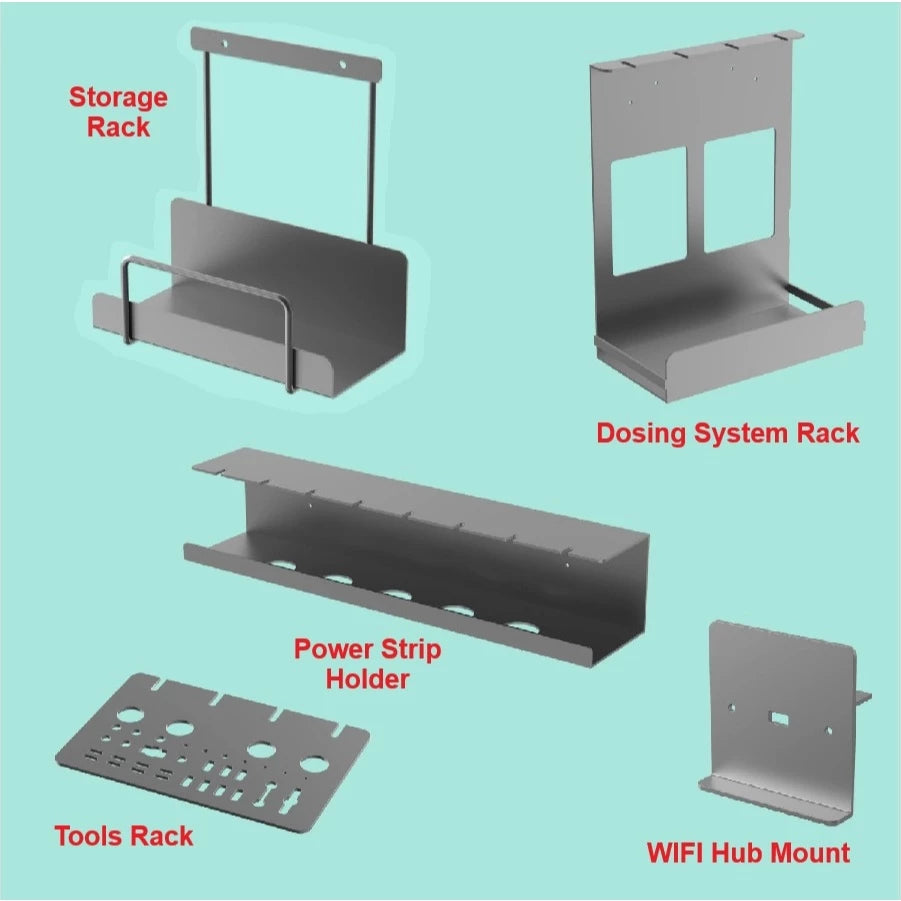 Storage Rack

Dosing System Rack

Power Strip Holder

Tools Rack

WIFI Hub Mount